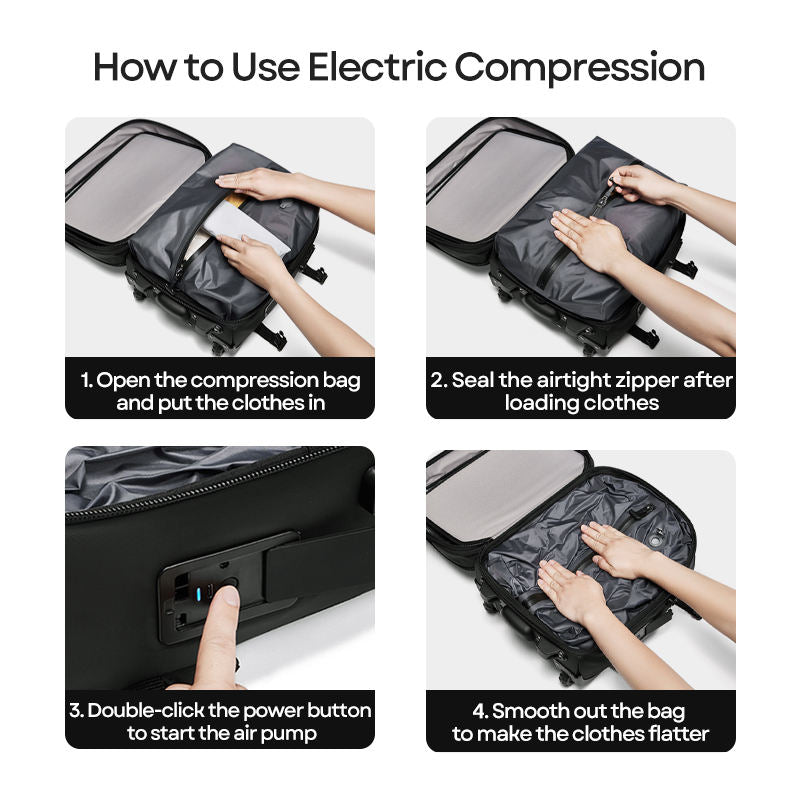 How to Use Electric Compression

1. Open the compression bag and put the clothes in

2. Seal the airtight zipper after loading clothes

3. Double-click the power button to start the air pump

4. Smooth out the bag to make the clothes flatter